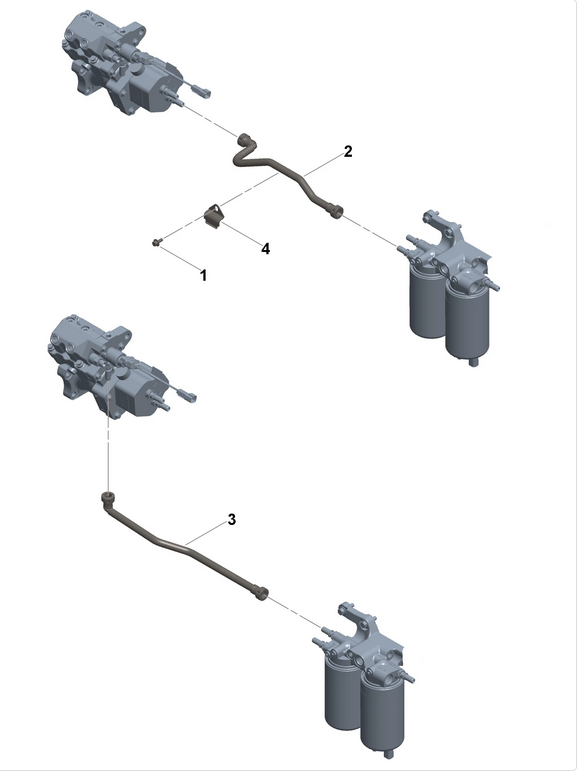 2
4
1
3